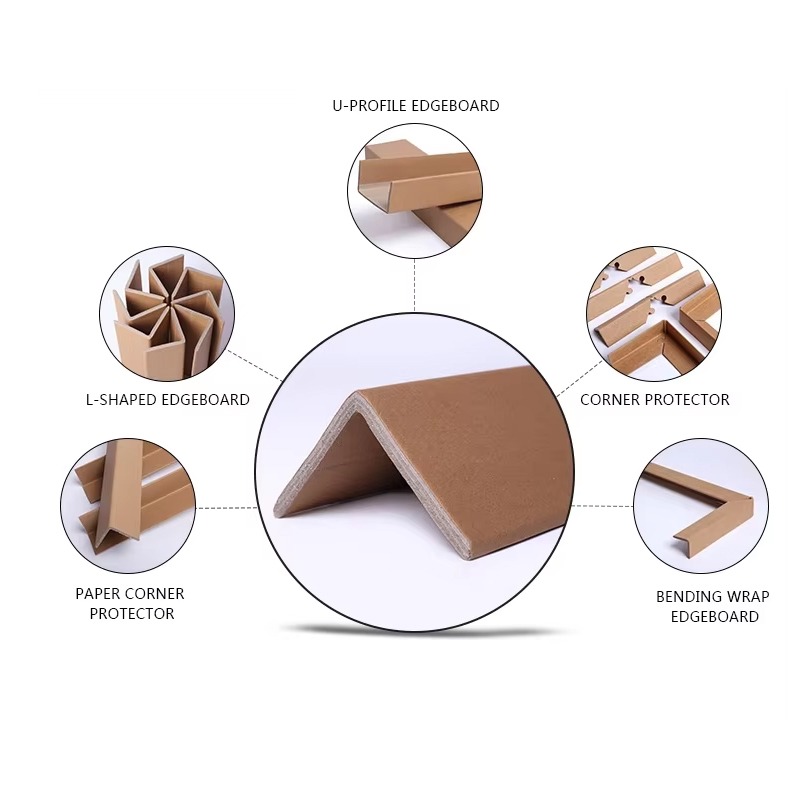 U-PROFILE EDGEBOARD

L-SHAPED EDGEBOARD

CORNER PROTECTOR

PAPER CORNER PROTECTOR

BENDING WRAP EDGEBOARD